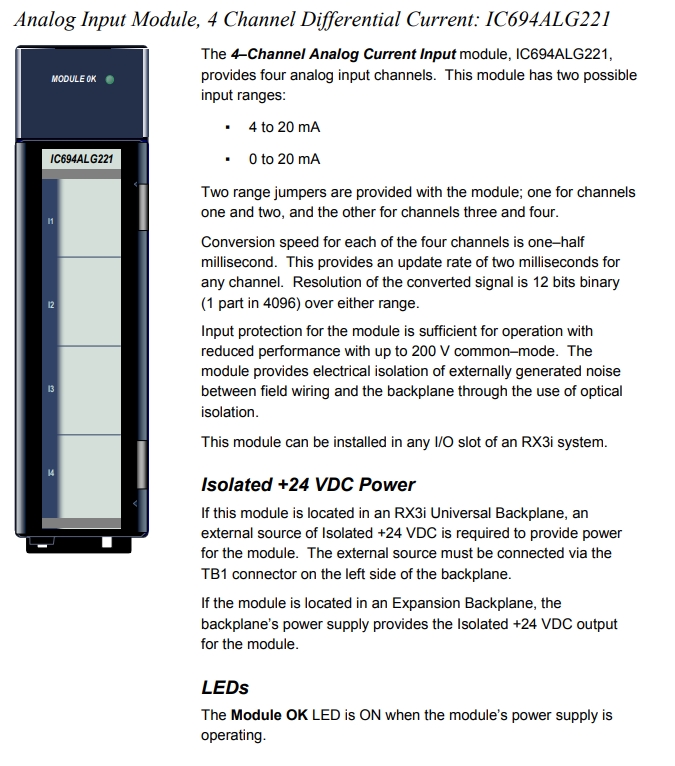 Analog Input Module, 4 Channel Differential Current: IC694ALG221

MODULE OK

IC694ALG221

I1

I2

I3

I4

The 4–Channel Analog Current Input module, IC694ALG221, provides four analog input channels. This module has two possible input ranges:

▪ 4 to 20 mA

▪ 0 to 20 mA

Two range jumpers are provided with the module; one for channels one and two, and the other for channels three and four.

Conversion speed for each of the four channels is one–half millisecond. This provides an update rate of two milliseconds for any channel. Resolution of the converted signal is 12 bits binary (1 part in 4096) over either range.

Input protection for the module is sufficient for operation with reduced performance with up to 200 V common–mode. The module provides electrical isolation of externally generated noise between field wiring and the backplane through the use of optical isolation.

This module can be installed in any I/O slot of an RX3i system.

Isolated +24 VDC Power

If this module is located in an RX3i Universal Backplane, an external source of Isolated +24 VDC is required to provide power for the module. The external source must be connected via the TB1 connector on the left side of the backplane.

If the module is located in an Expansion Backplane, the backplane's power supply provides the Isolated +24 VDC output for the module.

LEDs

The Module OK LED is ON when the module's power supply is operating.