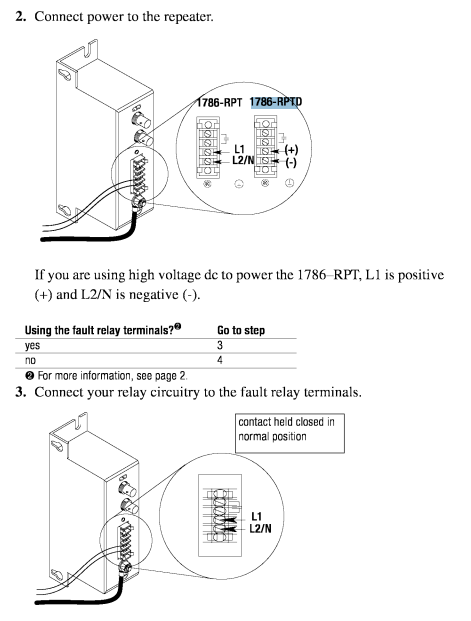 2. Connect power to the repeater.

1786-RPT 1786-RPTD

L1
L2/N

(+)
(-)

If you are using high voltage dc to power the 1786–RPT, L1 is positive (+) and L2/N is negative (-).

| Using the fault relay terminals?❷ | Go to step |
|---|---|
| yes | 3 |
| no | 4 |

❷ For more information, see page 2.

3. Connect your relay circuitry to the fault relay terminals.

contact held closed in normal position

L1
L2/N